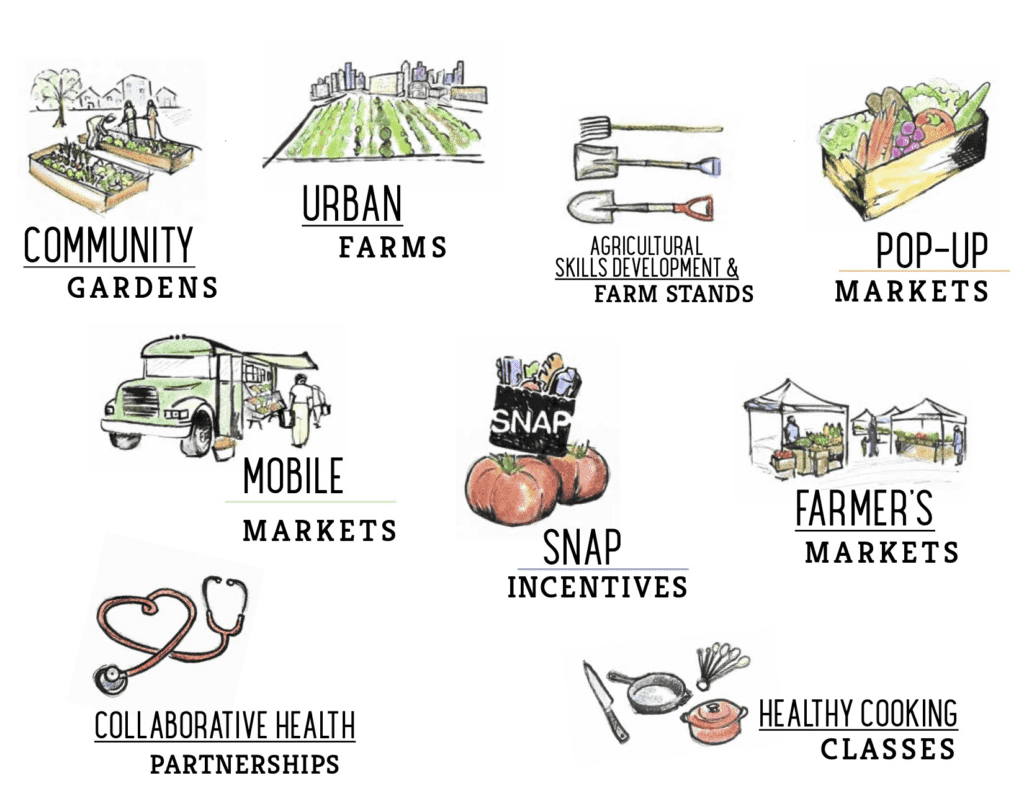 COMMUNITY
GARDENS

URBAN
FARMS

AGRICULTURAL
SKILLS DEVELOPMENT &
FARM STANDS

POP-UP
MARKETS

MOBILE
MARKETS

SNAP

SNAP
INCENTIVES

FARMER'S
MARKETS

COLLABORATIVE HEALTH
PARTNERSHIPS

HEALTHY COOKING
CLASSES